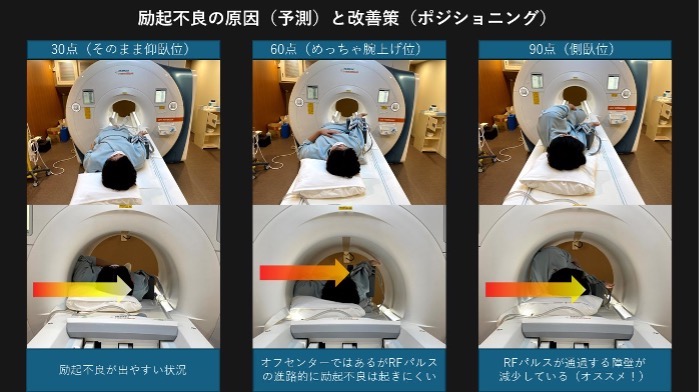 励起不良の原因（予測）と改善策（ポジショニング）

30点（そのまま仰臥位）

励起不良が出やすい状況

60点（めっちゃ腕上げ位）

オフセンターではあるがRFパルスの進路的に励起不良は起きにくい

90点（側臥位）

RFパルスが通過する障壁が減少している（オススメ！）